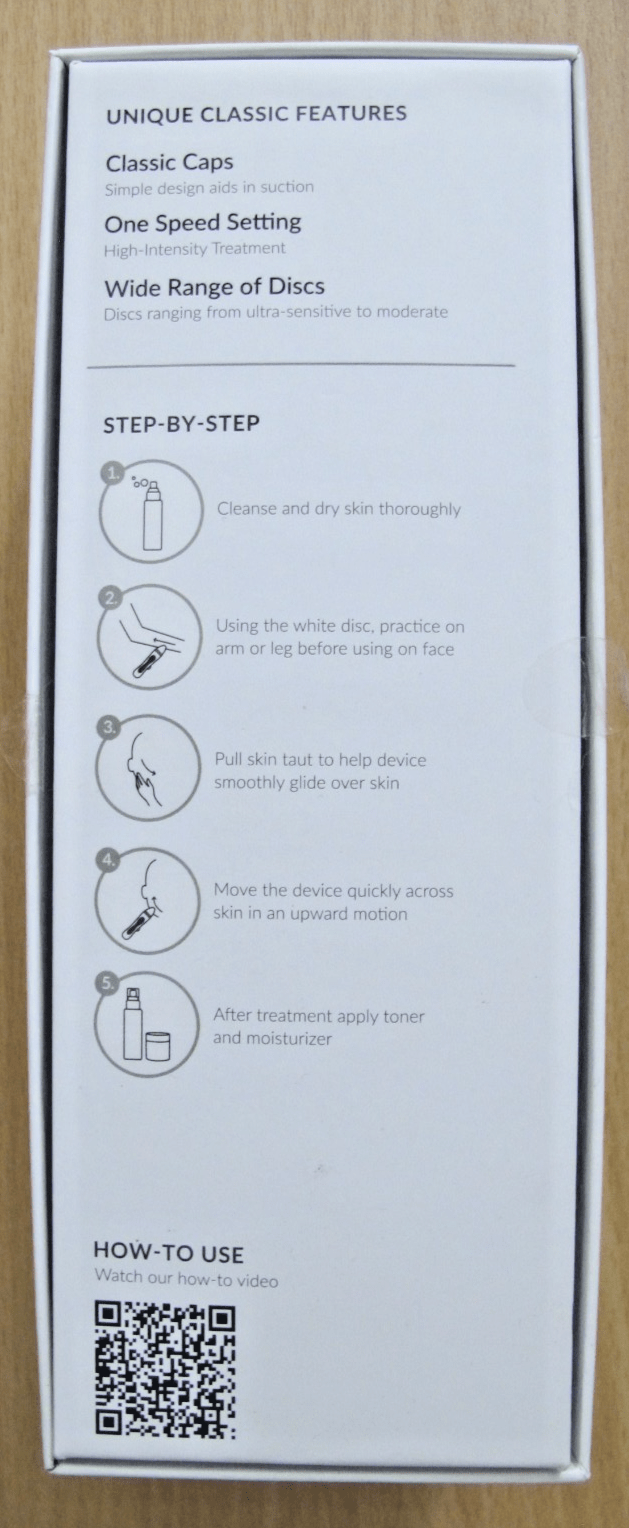 UNIQUE CLASSIC FEATURES

Classic Caps
Simple design aids in suction

One Speed Setting
High-Intensity Treatment

Wide Range of Discs
Discs ranging from ultra-sensitive to moderate

STEP-BY-STEP

1. Cleanse and dry skin thoroughly

2. Using the white disc, practice on arm or leg before using on face

3. Pull skin taut to help device smoothly glide over skin

4. Move the device quickly across skin in an upward motion

5. After treatment apply toner and moisturizer

HOW-TO USE
Watch our how-to video