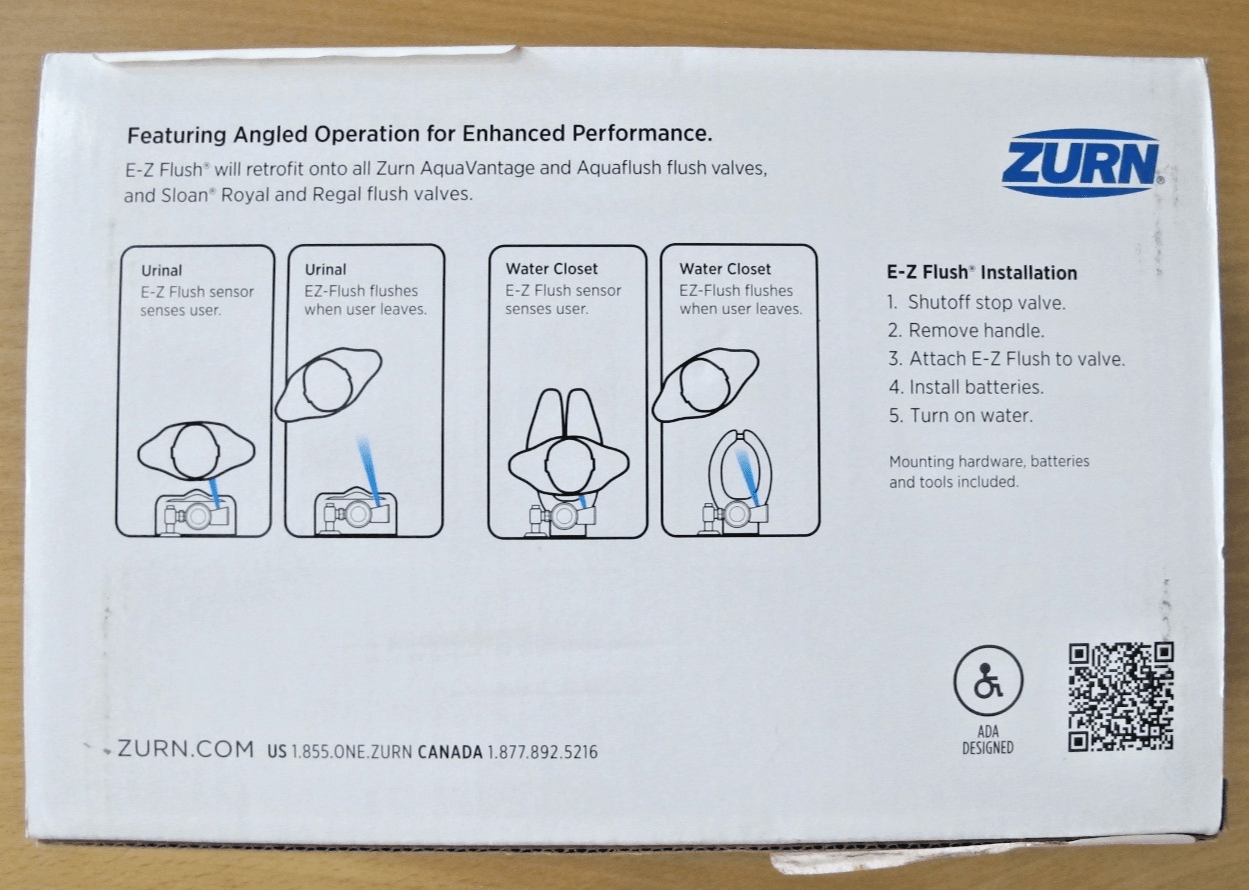 Featuring Angled Operation for Enhanced Performance.

E-Z Flush® will retrofit onto all Zurn AquaVantage and Aquaflush flush valves, and Sloan® Royal and Regal flush valves.

ZURN®

Urinal
E-Z Flush sensor senses user.

Urinal
EZ-Flush flushes when user leaves.

Water Closet
E-Z Flush sensor senses user.

Water Closet
EZ-Flush flushes when user leaves.

E-Z Flush® Installation
1. Shutoff stop valve.
2. Remove handle.
3. Attach E-Z Flush to valve.
4. Install batteries.
5. Turn on water.

Mounting hardware, batteries and tools included.

ADA DESIGNED

ZURN.COM US 1.855.ONE.ZURN CANADA 1.877.892.5216